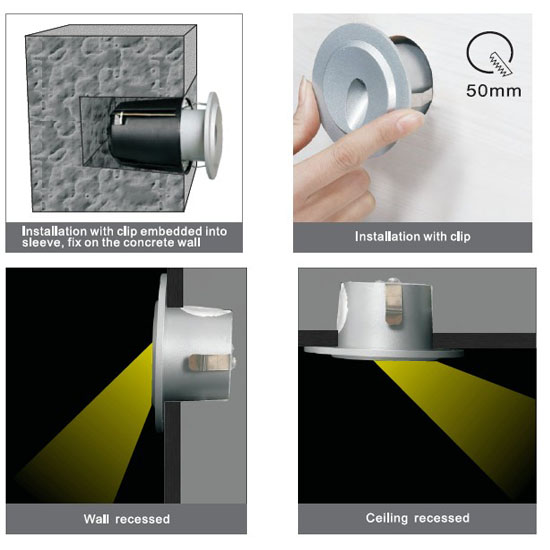 Installation with clip embedded into sleeve, fix on the concrete wall

50mm

Installation with clip

Wall recessed

Ceiling recessed